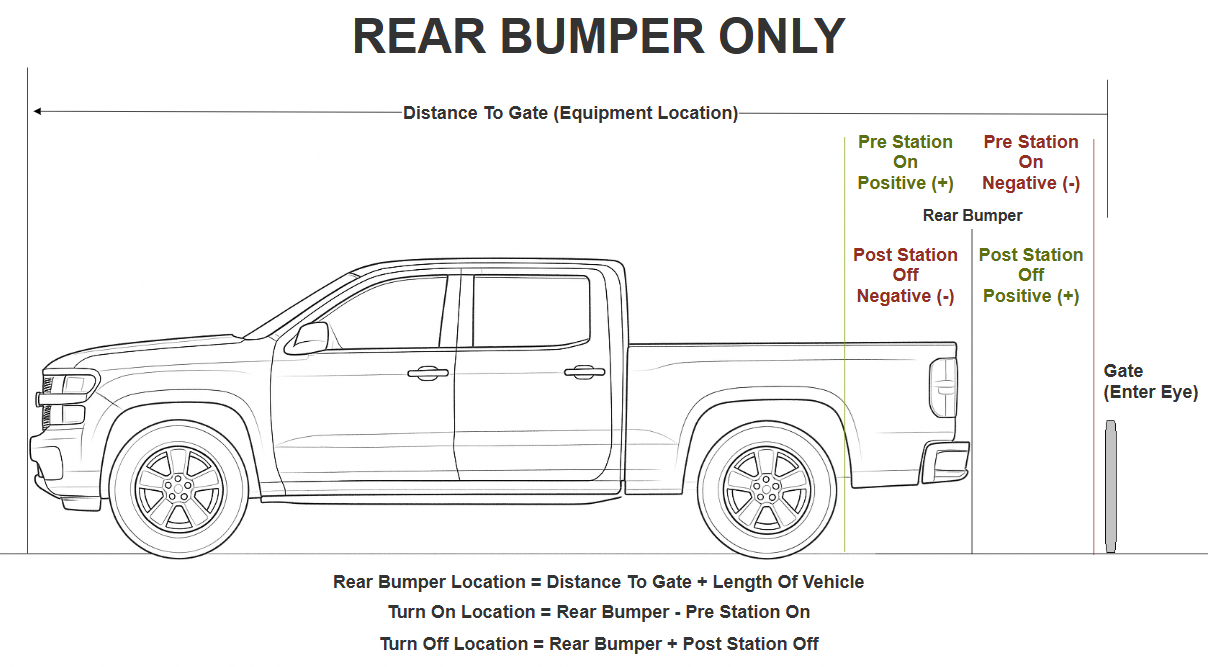 REAR BUMPER ONLY

Distance To Gate (Equipment Location)

Pre Station On Positive (+)

Pre Station On Negative (-)

Rear Bumper

Post Station Off Negative (-)

Post Station Off Positive (+)

Gate (Enter Eye)

Rear Bumper Location = Distance To Gate + Length Of Vehicle

Turn On Location = Rear Bumper - Pre Station On

Turn Off Location = Rear Bumper + Post Station Off