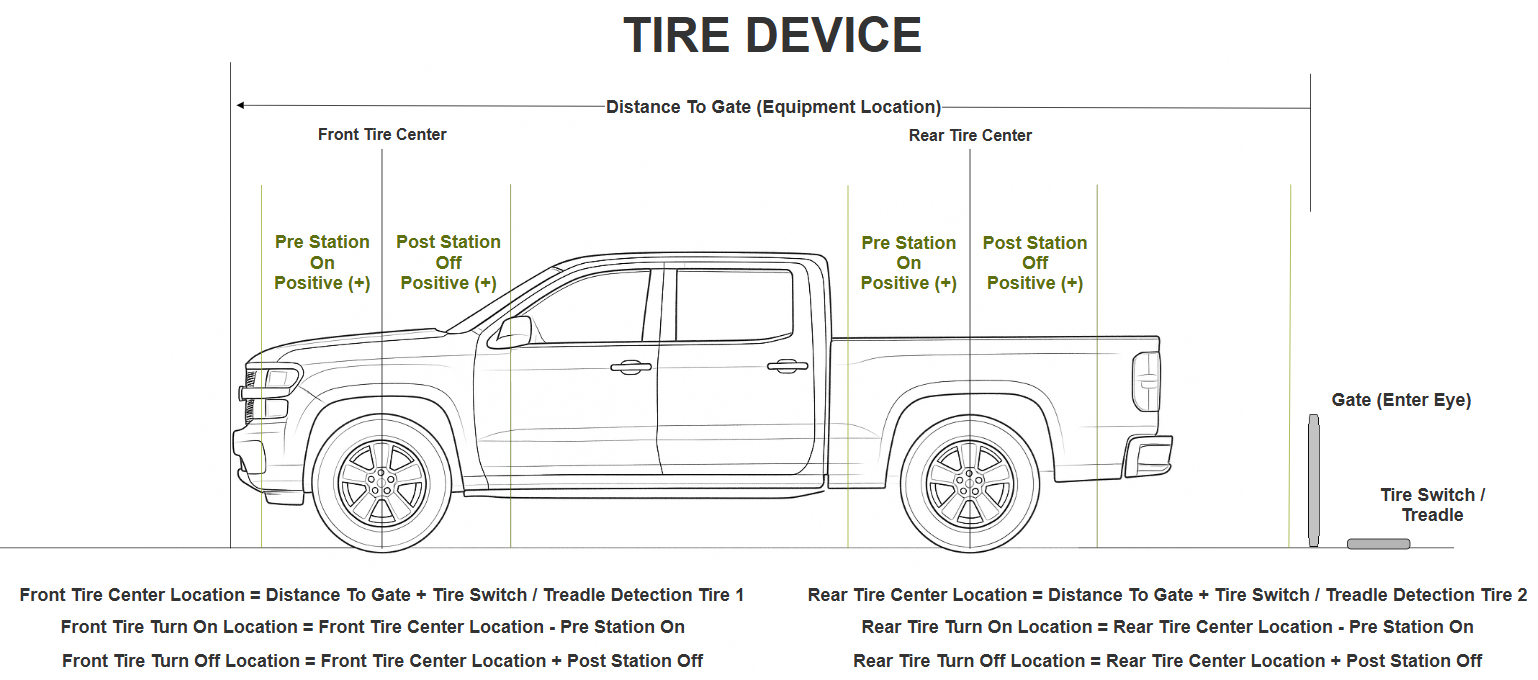 TIRE DEVICE

Distance To Gate (Equipment Location)

Front Tire Center

Rear Tire Center

Pre Station On Positive (+)

Post Station Off Positive (+)

Pre Station On Positive (+)

Post Station Off Positive (+)

Gate (Enter Eye)

Tire Switch / Treadle

Front Tire Center Location = Distance To Gate + Tire Switch / Treadle Detection Tire 1
Front Tire Turn On Location = Front Tire Center Location - Pre Station On
Front Tire Turn Off Location = Front Tire Center Location + Post Station Off

Rear Tire Center Location = Distance To Gate + Tire Switch / Treadle Detection Tire 2
Rear Tire Turn On Location = Rear Tire Center Location - Pre Station On
Rear Tire Turn Off Location = Rear Tire Center Location + Post Station Off