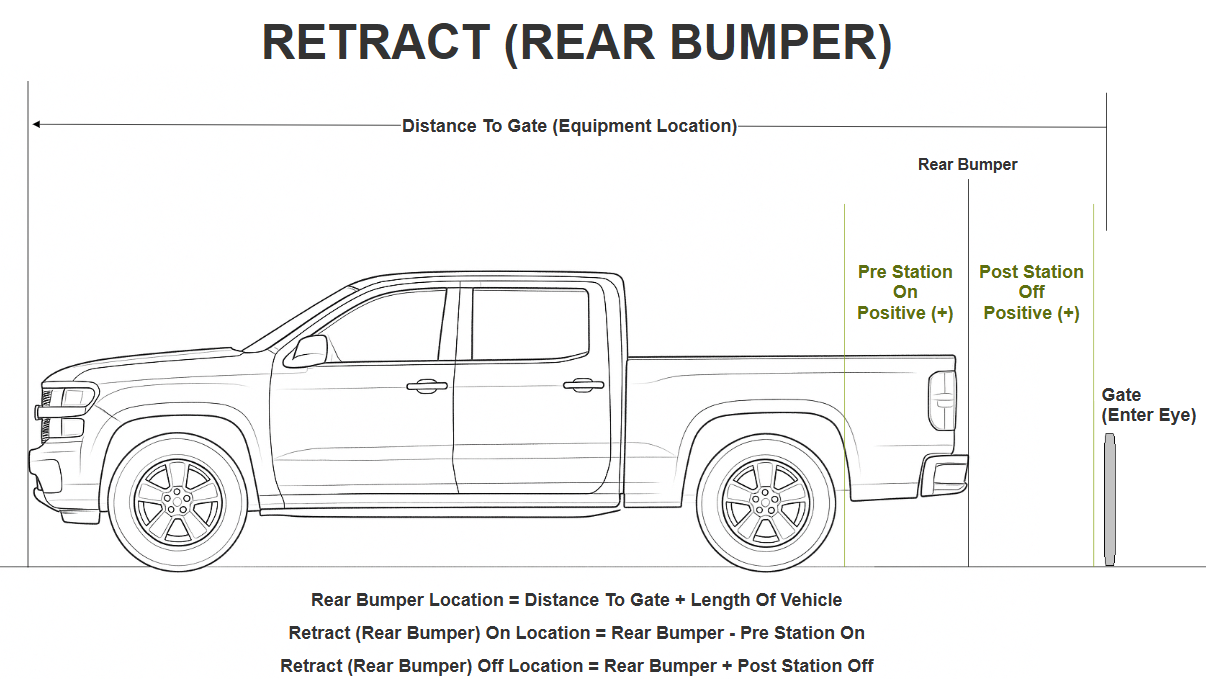 RETRACT (REAR BUMPER)

Distance To Gate (Equipment Location)

Rear Bumper

Pre Station On Positive (+)

Post Station Off Positive (+)

Gate (Enter Eye)

Rear Bumper Location = Distance To Gate + Length Of Vehicle

Retract (Rear Bumper) On Location = Rear Bumper - Pre Station On

Retract (Rear Bumper) Off Location = Rear Bumper + Post Station Off